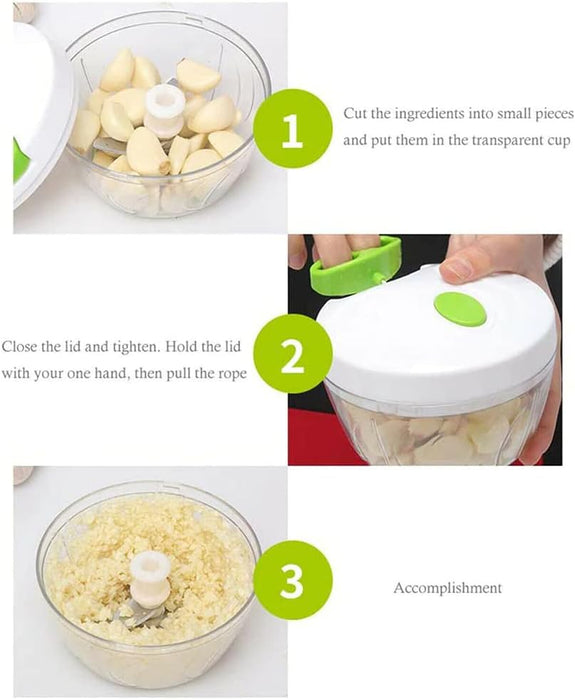 1

Cut the ingredients into small pieces and put them in the transparent cup

Close the lid and tighten. Hold the lid with your one hand, then pull the rope

2

3

Accomplishment